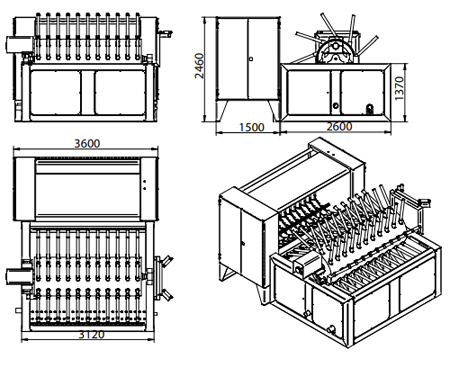 2460
1370
1500
2600
3600
3120